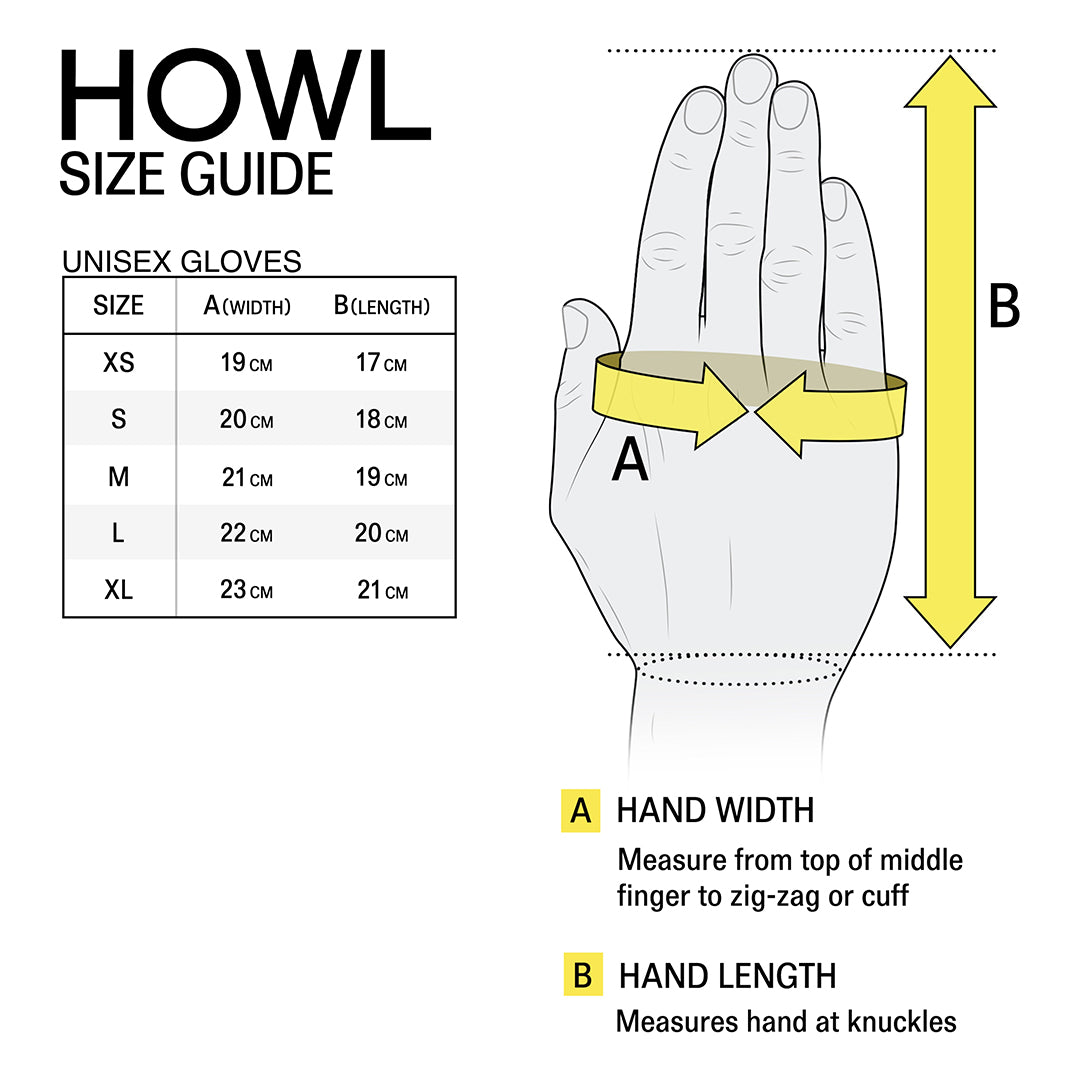 HOWL
SIZE GUIDE

UNISEX GLOVES

| SIZE | A(WIDTH) | B(LENGTH) |
|---|---|---|
| XS | 19 CM | 17 CM |
| S | 20 CM | 18 CM |
| M | 21 CM | 19 CM |
| L | 22 CM | 20 CM |
| XL | 23 CM | 21 CM |

B

A

A HAND WIDTH

Measure from top of middle finger to zig-zag or cuff

B HAND LENGTH

Measures hand at knuckles